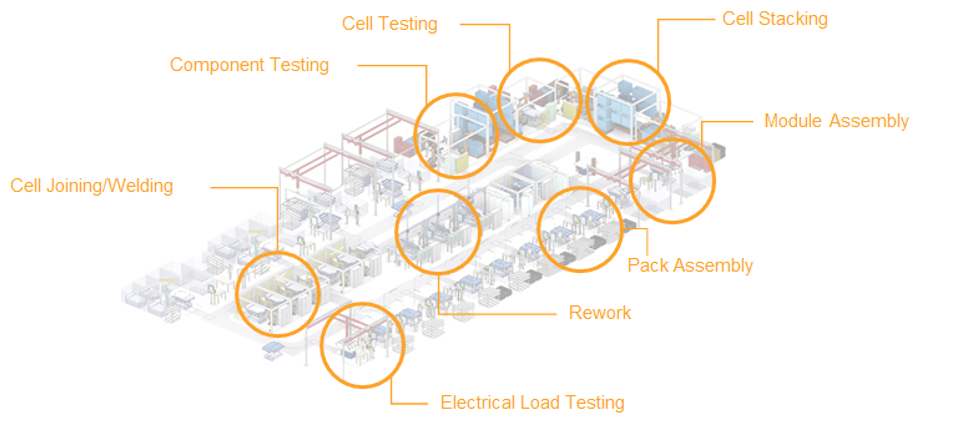 Cell Testing

Cell Stacking

Component Testing

Module Assembly

Cell Joining/Welding

Pack Assembly

Rework

Electrical Load Testing